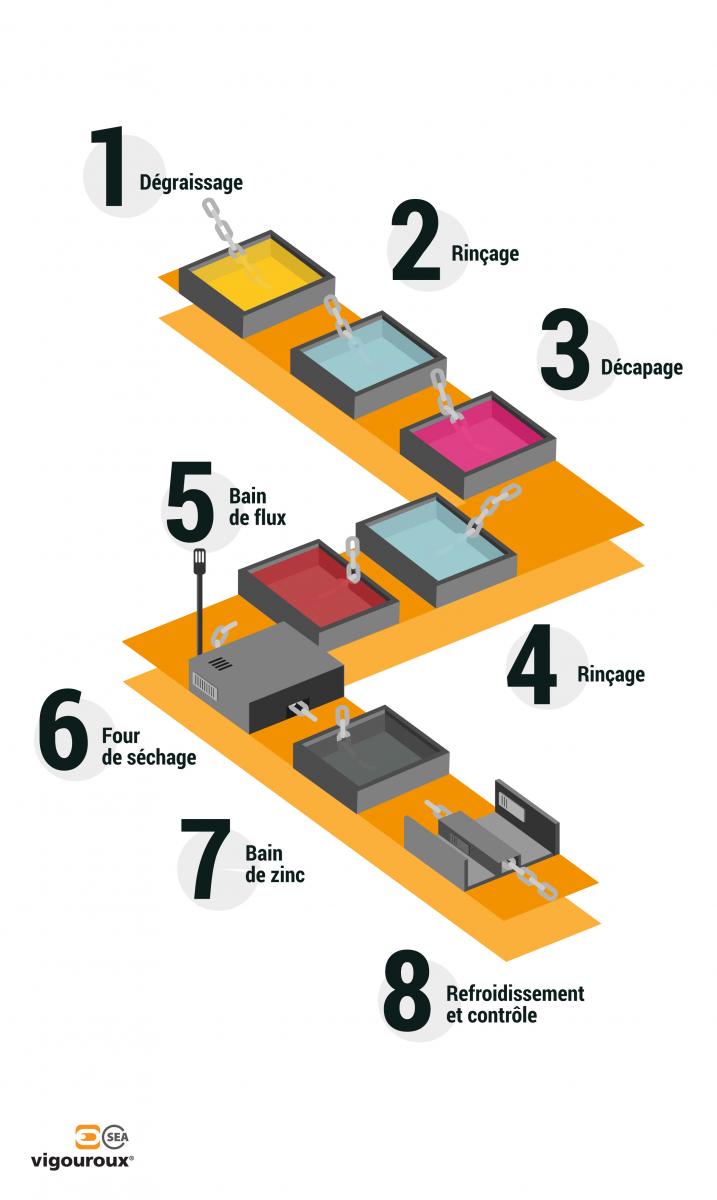 1 Dégraissage

2 Rinçage

3 Décapage

5 Bain de flux

4 Rinçage

6 Four de séchage

7 Bain de zinc

8 Refroidissement et contrôle

SEA
vigouroux®