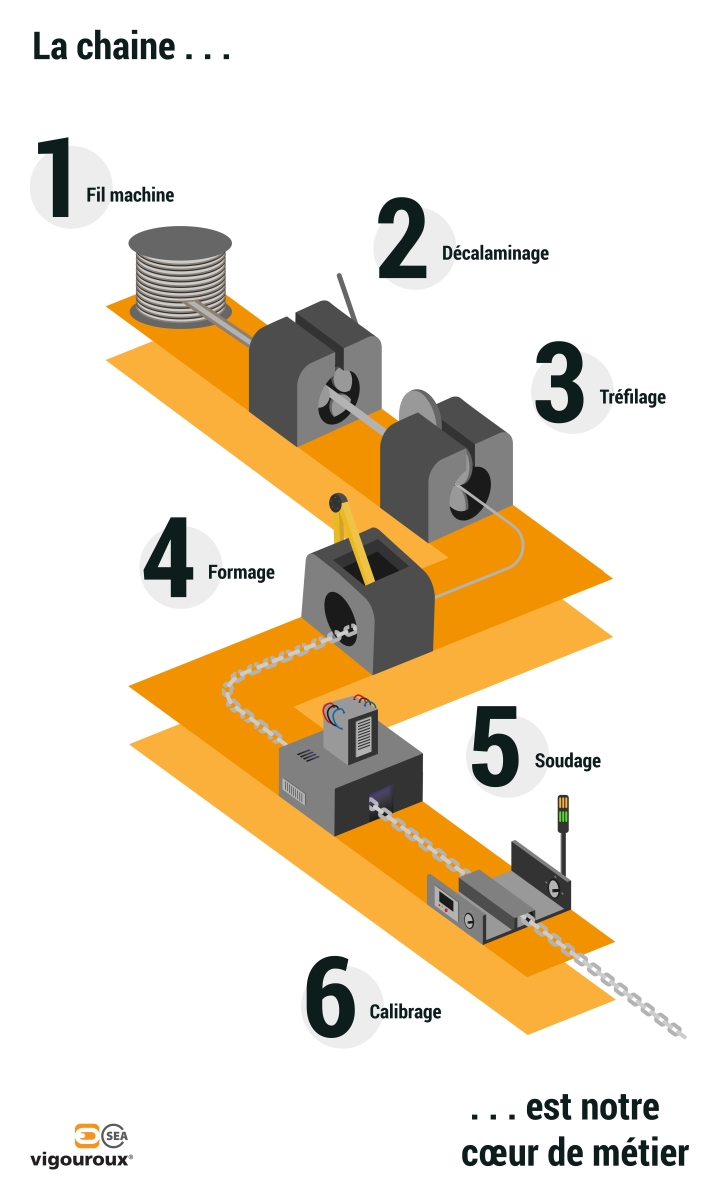 La chaine . . .

1 Fil machine

2 Décalaminage

3 Tréfilage

4 Formage

5 Soudage

6 Calibrage

SEA
vigouroux®

. . . est notre cœur de métier